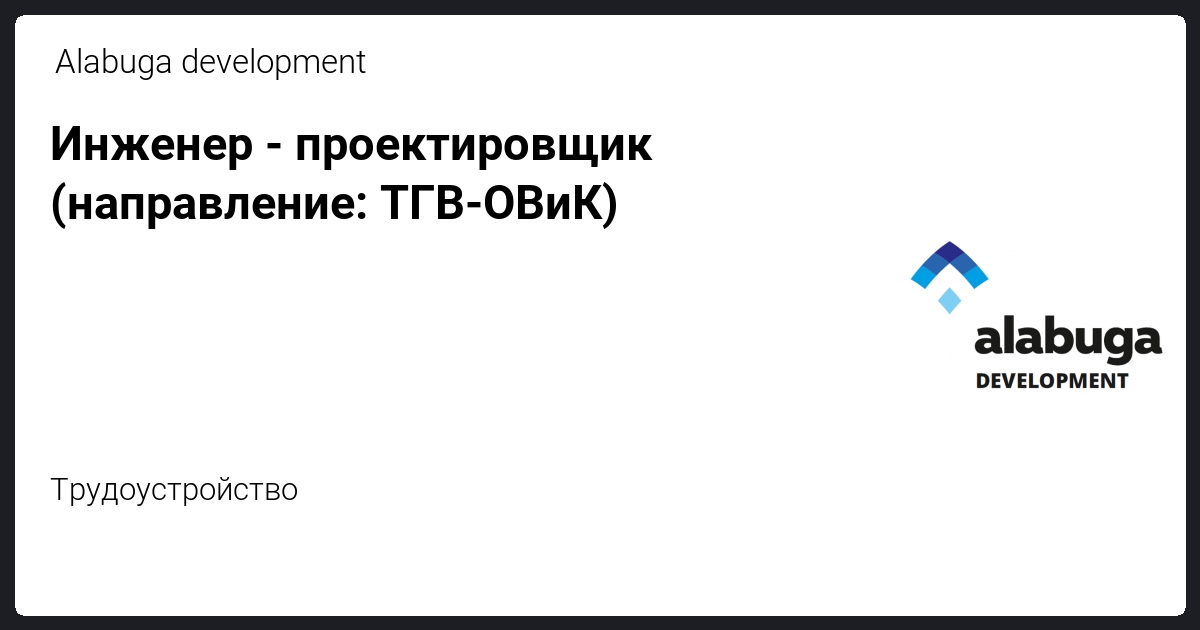 Alabuga development

Инженер - проектировщик (направление: ТГВ-ОВиК)

alabuga
DEVELOPMENT

Трудоустройство